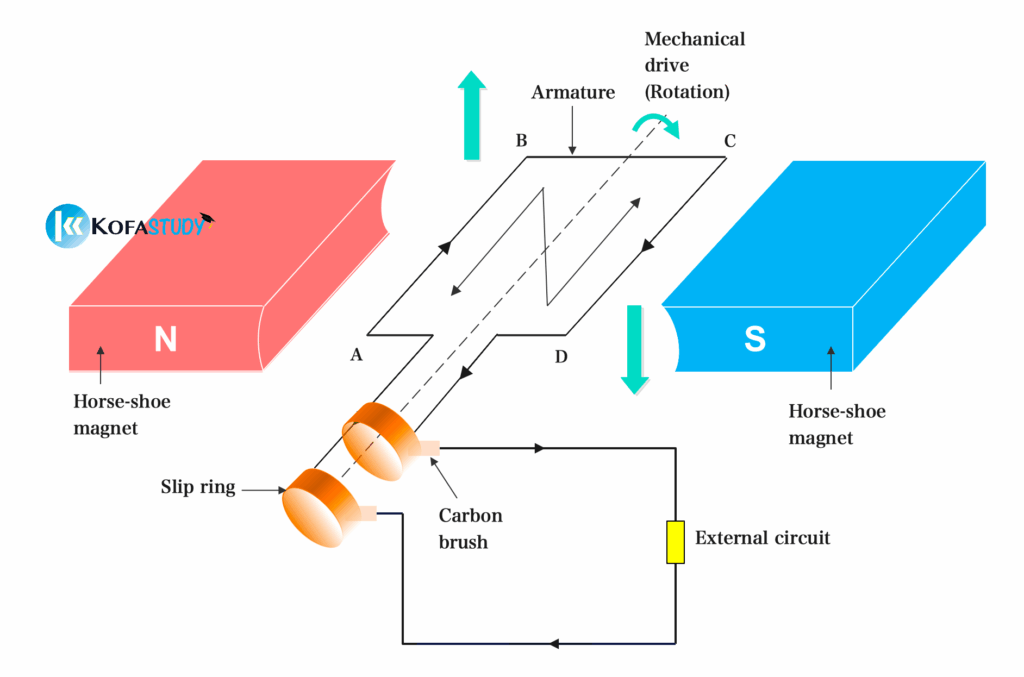 Mechanical drive (Rotation)

Armature

B

C

KOFASTUDY

N

S

A

D

Horse-shoe magnet

Horse-shoe magnet

Slip ring

Carbon brush

External circuit