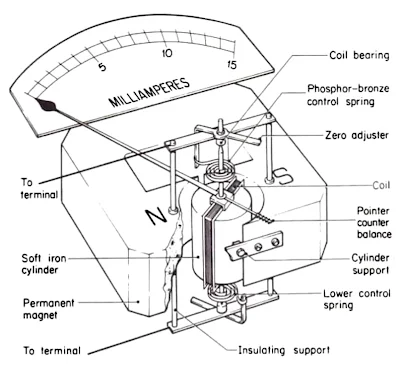 5
10
15
MILLIAMPERES

Coil bearing
Phosphor-bronze control spring
Zero adjuster
To terminal
S
Coil
N
Pointer counter balance
Soft iron cylinder
Cylinder support
Permanent magnet
Lower control spring
To terminal
Insulating support