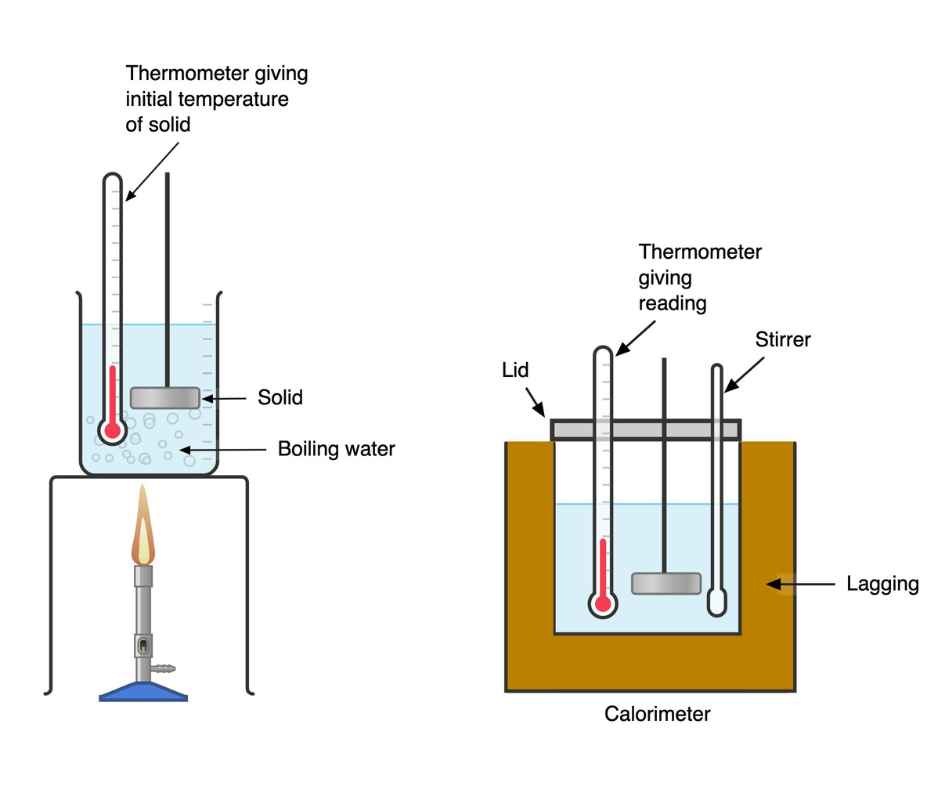 Thermometer giving initial temperature of solid

Solid

Boiling water

Thermometer giving reading

Stirrer

Lid

Lagging

Calorimeter