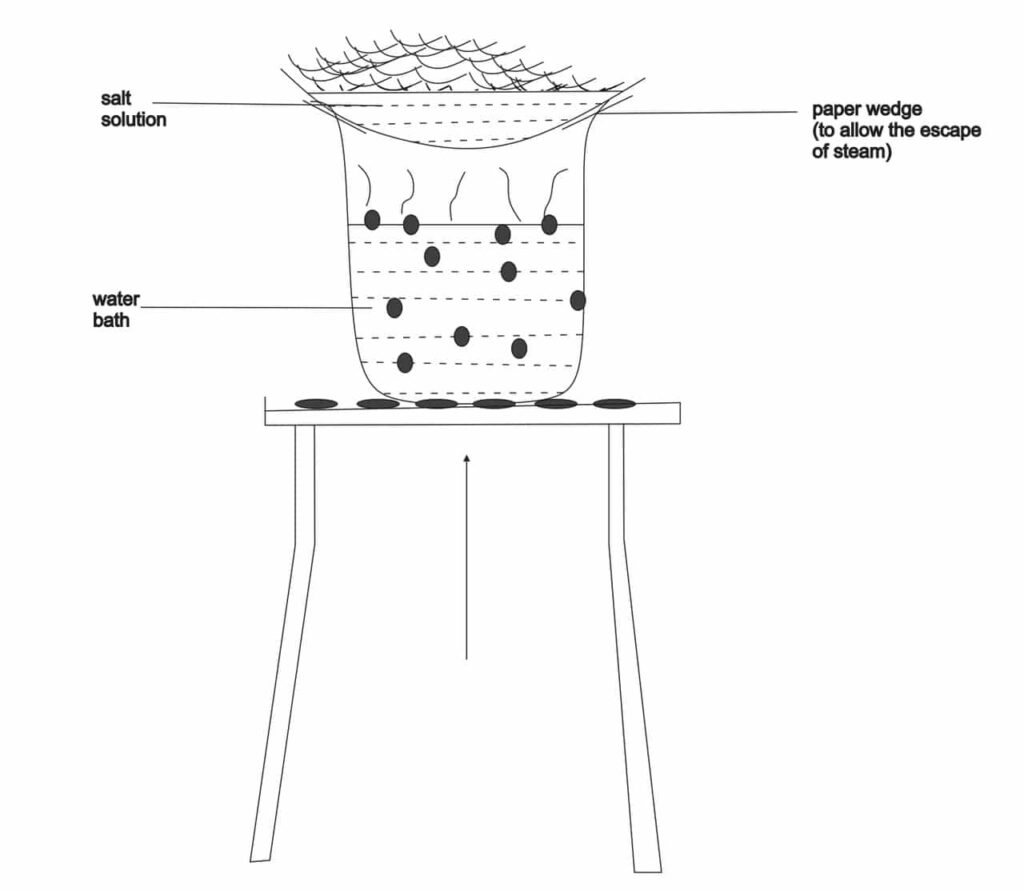 salt solution

paper wedge (to allow the escape of steam)

water bath